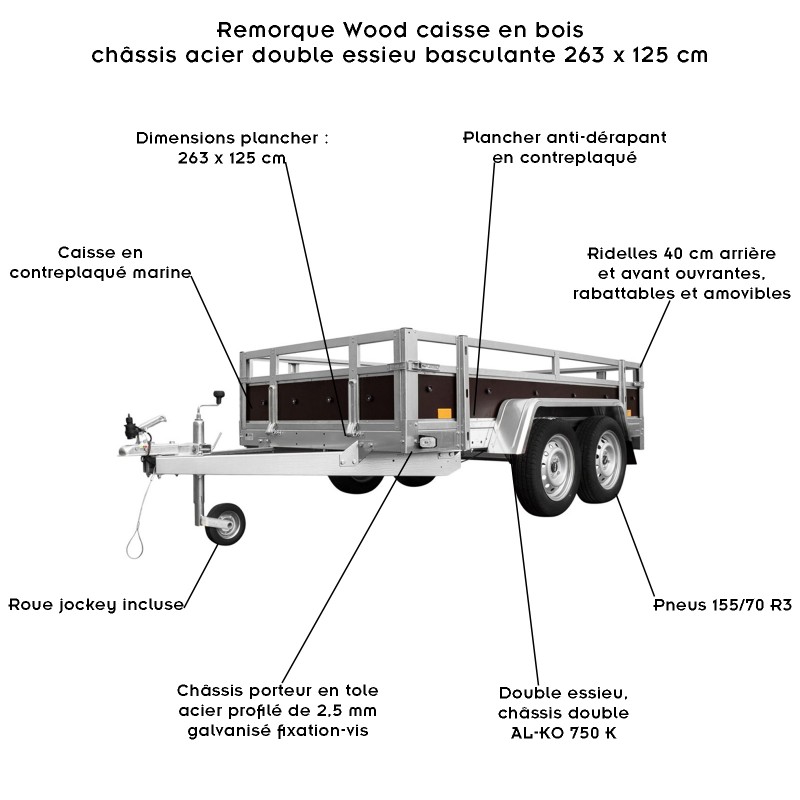 Remorque Wood caisse en bois
châssis acier double essieu basculante 263 x 125 cm

Dimensions plancher :
263 x 125 cm

Plancher anti-dérapant
en contreplaqué

Caisse en
contreplaqué marine

Ridelles 40 cm arrière
et avant ouvrantes,
rabattables et amovibles

Roue jockey incluse

Pneus 155/70 R3

Châssis porteur en tole
acier profilé de 2,5 mm
galvanisé fixation-vis

Double essieu,
châssis double
AL-KO 750 K