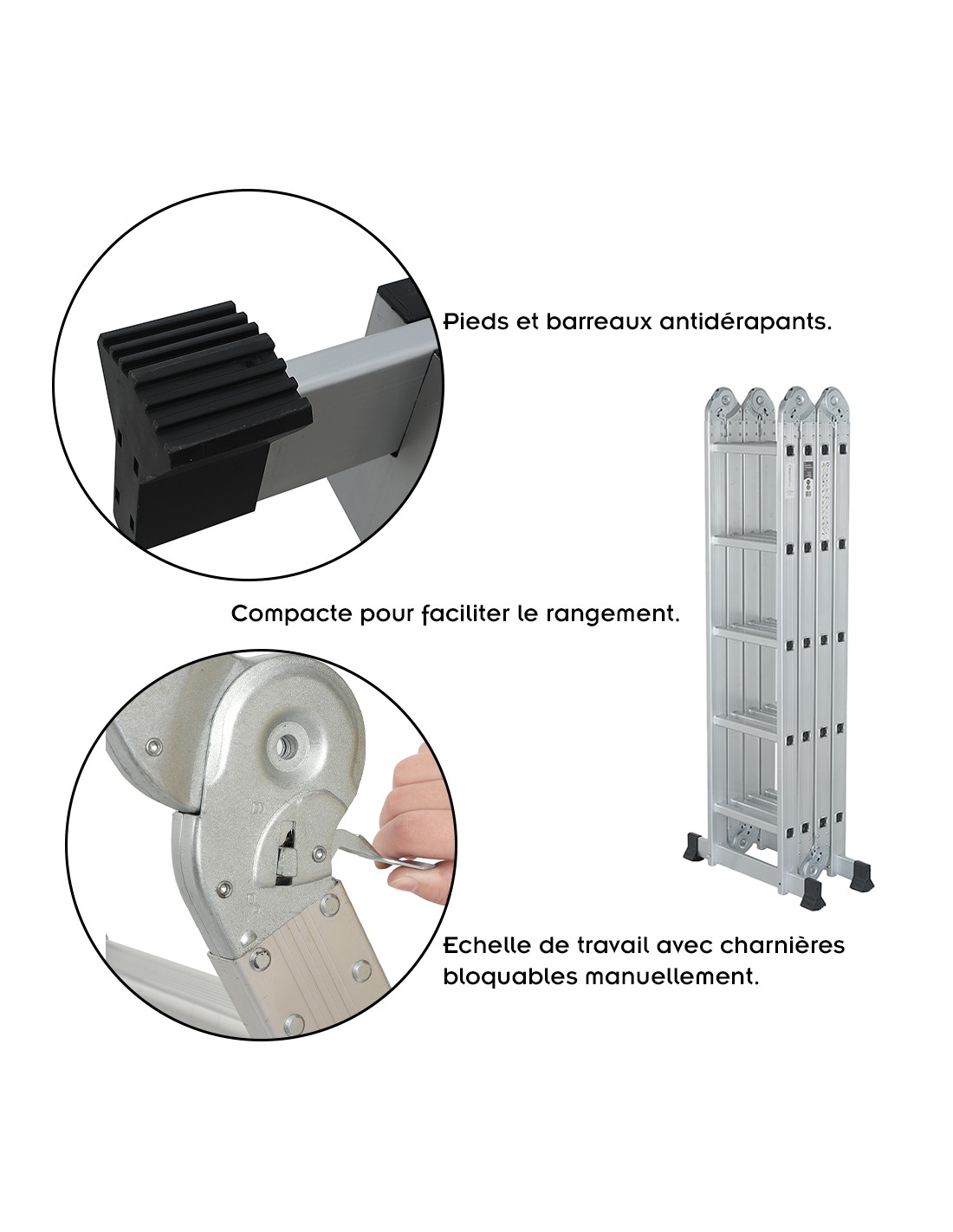 Pieds et barreaux antidérapants.

Compacte pour faciliter le rangement.

Echelle de travail avec charnières bloquables manuellement.