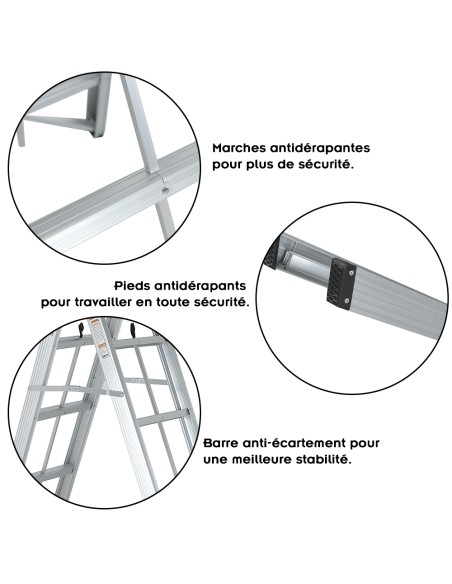 Marches antidérapantes pour plus de sécurité.

Pieds antidérapants pour travailler en toute sécurité.

Barre anti-écartement pour une meilleure stabilité.