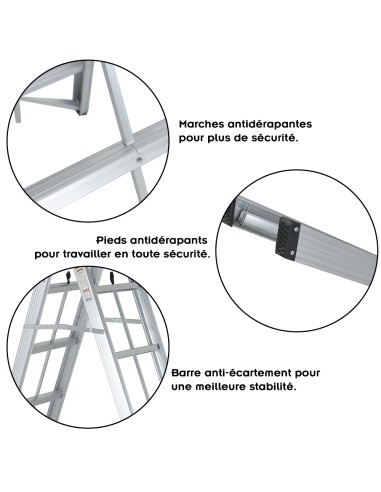 Marches antidérapantes pour plus de sécurité.

Pieds antidérapants pour travailler en toute sécurité.

Barre anti-écartement pour une meilleure stabilité.