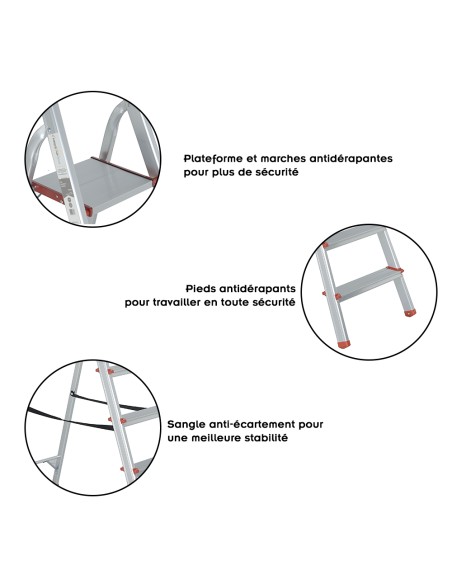 Plateforme et marches antidérapantes pour plus de sécurité

Pieds antidérapants pour travailler en toute sécurité

Sangle anti-écartement pour une meilleure stabilité