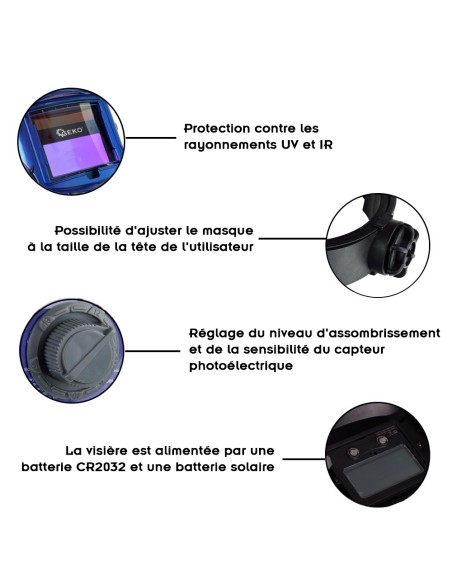 GEKO

Protection contre les rayonnements UV et IR

Possibilité d'ajuster le masque à la taille de la tête de l'utilisateur

Réglage du niveau d'assombrissement et de la sensibilité du capteur photoélectrique

La visière est alimentée par une batterie CR2032 et une batterie solaire