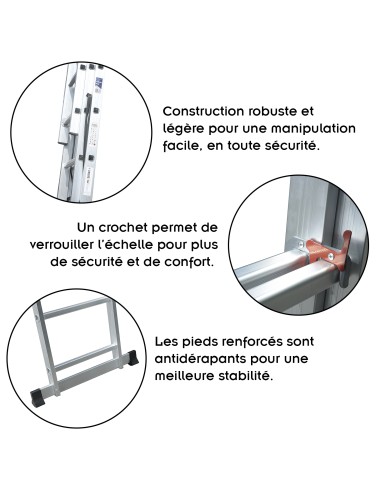 Construction robuste et légère pour une manipulation facile, en toute sécurité.

Un crochet permet de verrouiller l'échelle pour plus de sécurité et de confort.

Les pieds renforcés sont antidérapants pour une meilleure stabilité.