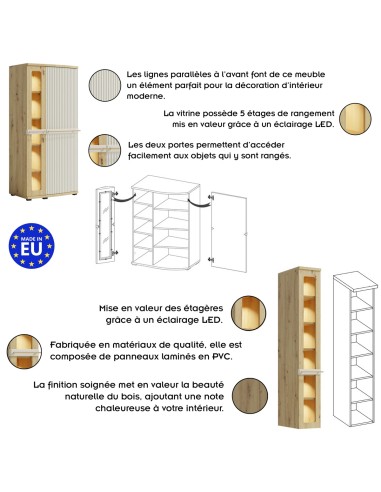 Les lignes parallèles à l'avant font de ce meuble un élément parfait pour la décoration d'intérieur moderne.

La vitrine possède 5 étages de rangement mis en valeur grâce à un éclairage LED.

Les deux portes permettent d'accéder facilement aux objets qui y sont rangés.

MADE IN EU

Mise en valeur des étagères grâce à un éclairage LED.

Fabriquée en matériaux de qualité, elle est composée de panneaux laminés en PVC.

La finition soignée met en valeur la beauté naturelle du bois, ajoutant une note chaleureuse à votre intérieur.