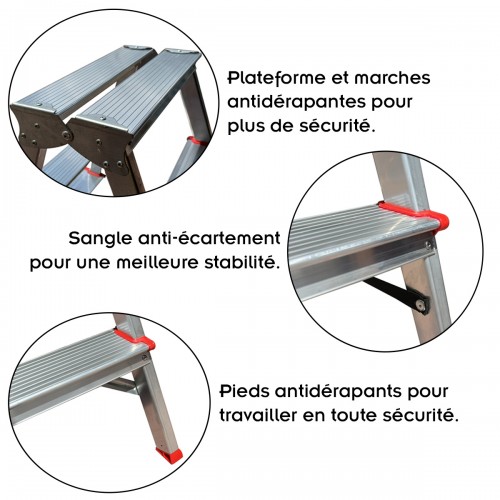 Plateforme et marches antidérapantes pour plus de sécurité.

Sangle anti-écartement pour une meilleure stabilité.

Pieds antidérapants pour travailler en toute sécurité.