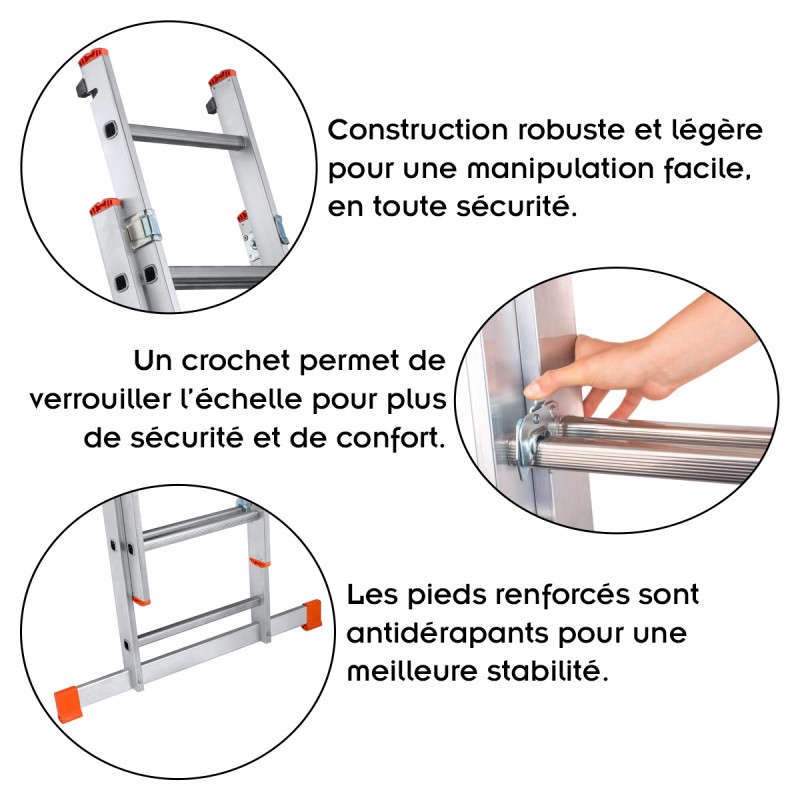 Construction robuste et légère pour une manipulation facile, en toute sécurité.

Un crochet permet de verrouiller l'échelle pour plus de sécurité et de confort.

Les pieds renforcés sont antidérapants pour une meilleure stabilité.