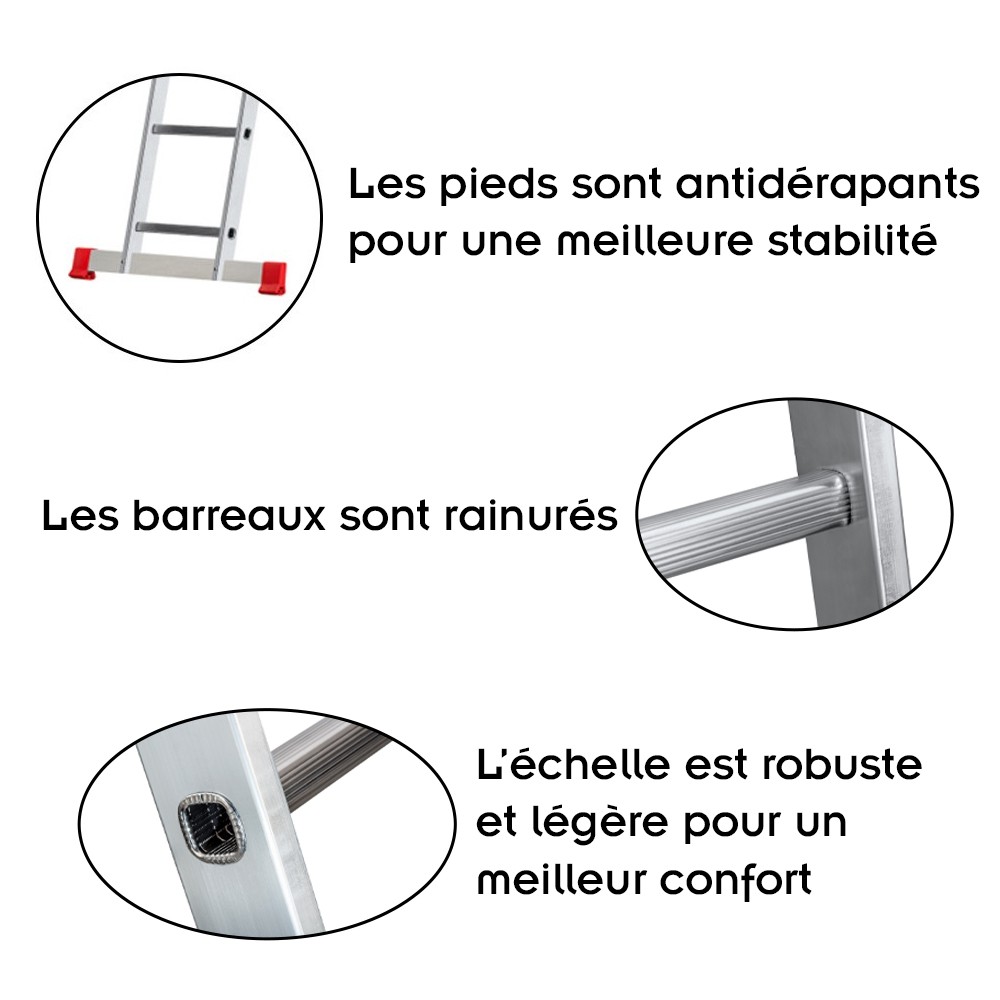 Les pieds sont antidérapants pour une meilleure stabilité

Les barreaux sont rainurés

L'échelle est robuste et légère pour un meilleur confort