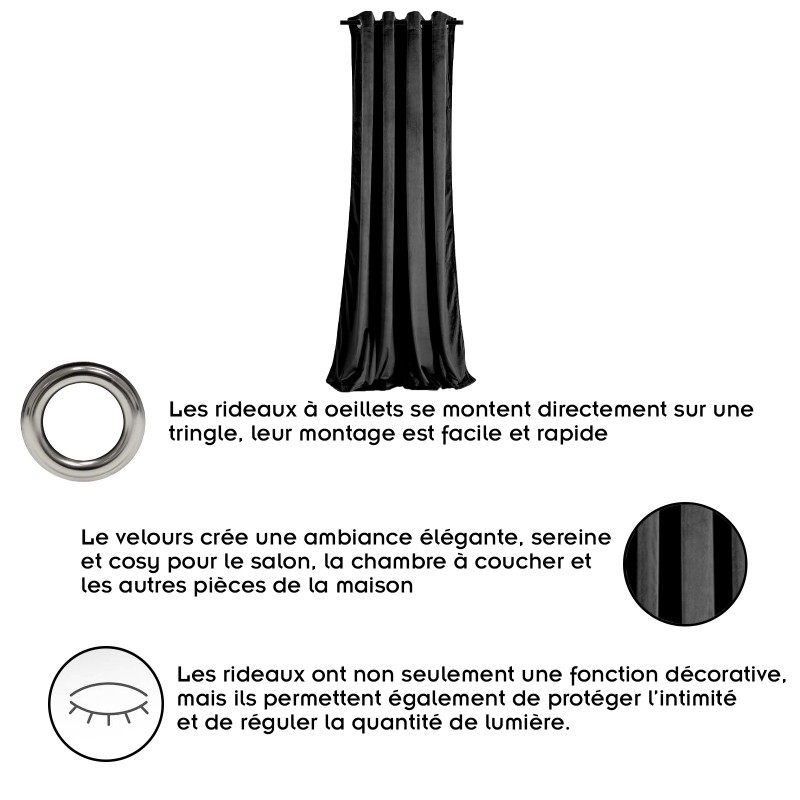 Les rideaux à oeillets se montent directement sur une tringle, leur montage est facile et rapide

Le velours crée une ambiance élégante, sereine et cosy pour le salon, la chambre à coucher et les autres pièces de la maison

Les rideaux ont non seulement une fonction décorative, mais ils permettent également de protéger l'intimité et de réguler la quantité de lumière.