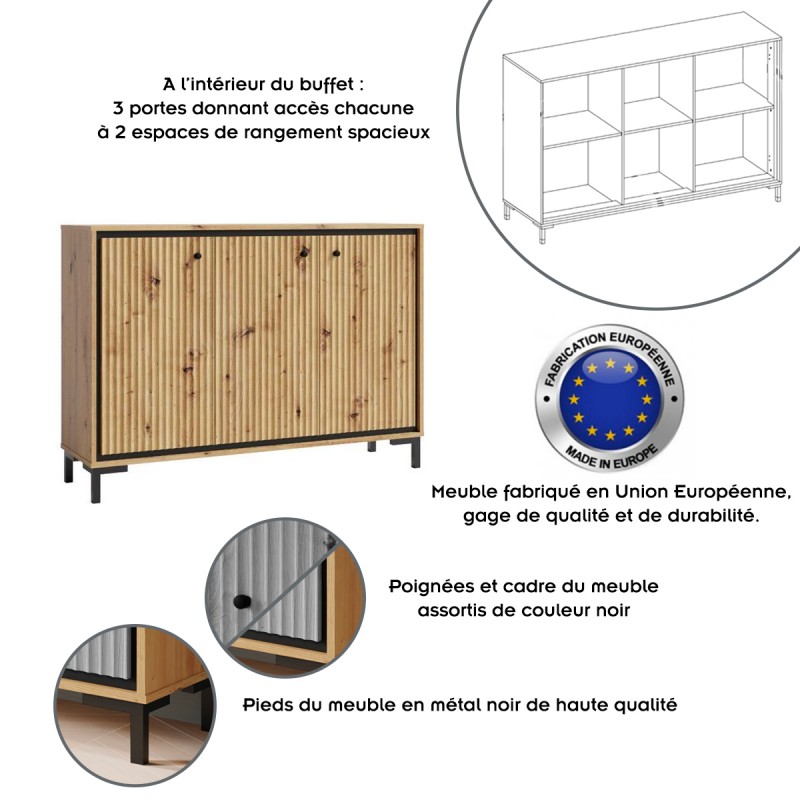 A l'intérieur du buffet :
3 portes donnant accès chacune à 2 espaces de rangement spacieux

FABRICATION EUROPÉENNE
MADE IN EUROPE

Meuble fabriqué en Union Européenne, gage de qualité et de durabilité.

Poignées et cadre du meuble assortis de couleur noir

Pieds du meuble en métal noir de haute qualité