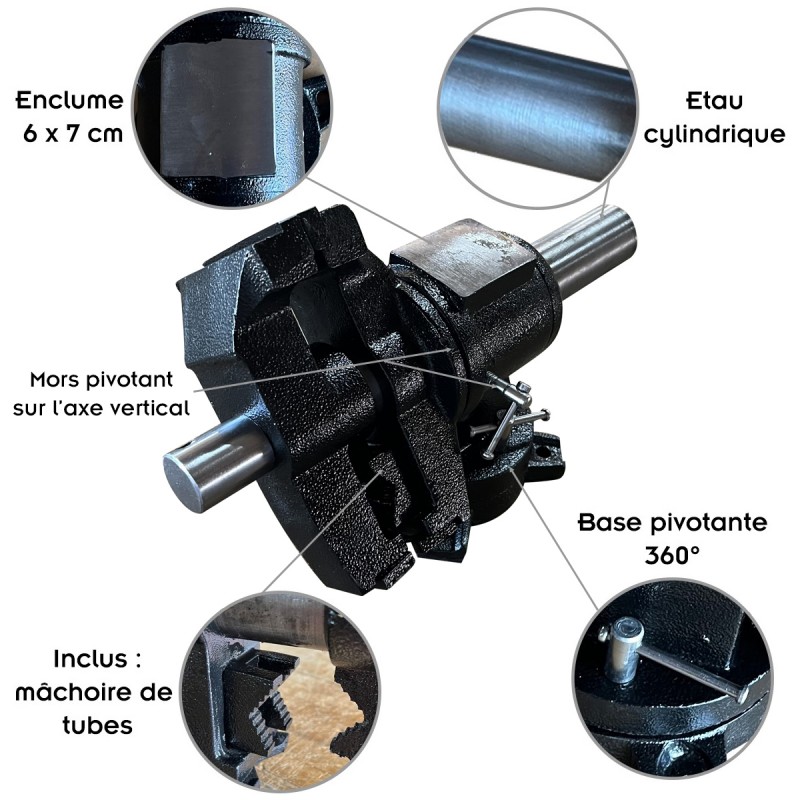 Enclume
6 x 7 cm

Etau
cylindrique

Mors pivotant
sur l'axe vertical

Base pivotante
360°

Inclus :
mâchoire de
tubes