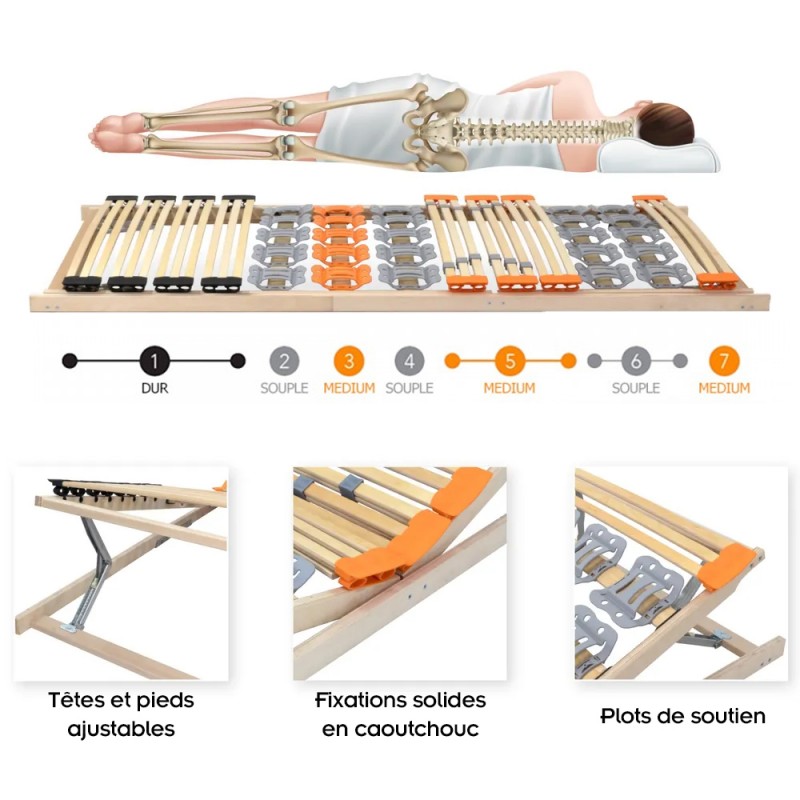 1
DUR
2
SOUPLE
3
MEDIUM
4
SOUPLE
5
MEDIUM
6
SOUPLE
7
MEDIUM

Têtes et pieds ajustables

Fixations solides en caoutchouc

Plots de soutien