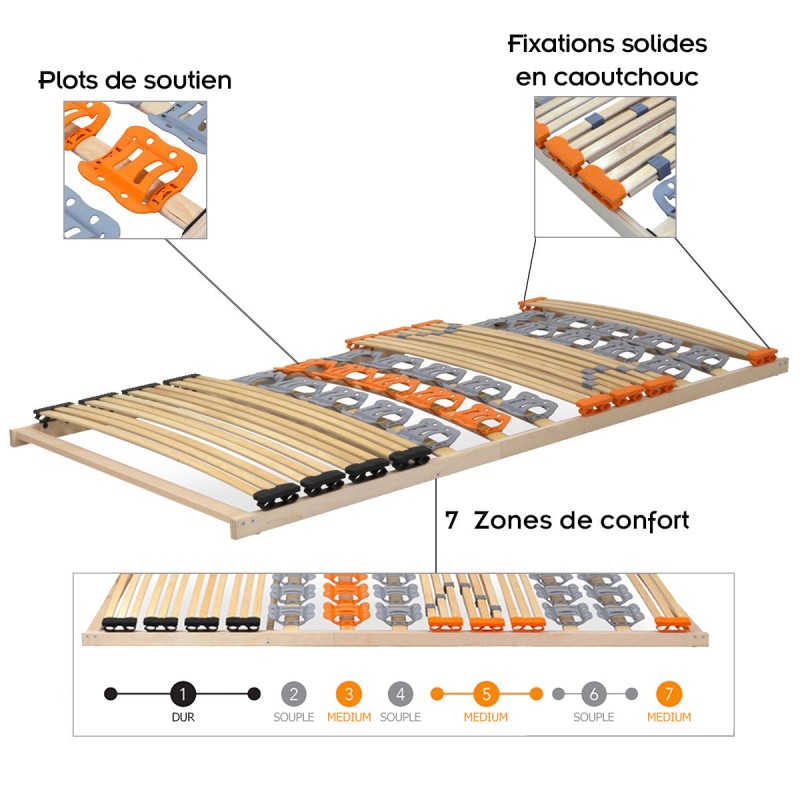 Plots de soutien

Fixations solides en caoutchouc

7 Zones de confort

1
DUR
2
SOUPLE
3
MEDIUM
4
SOUPLE
5
MEDIUM
6
SOUPLE
7
MEDIUM