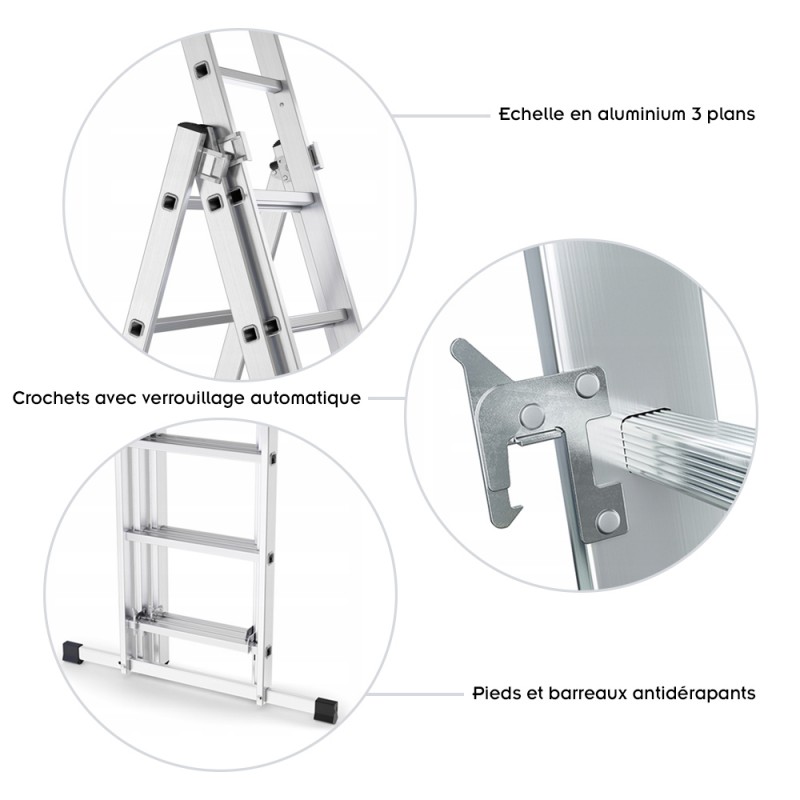 Echelle en aluminium 3 plans

Crochets avec verrouillage automatique

Pieds et barreaux antidérapants