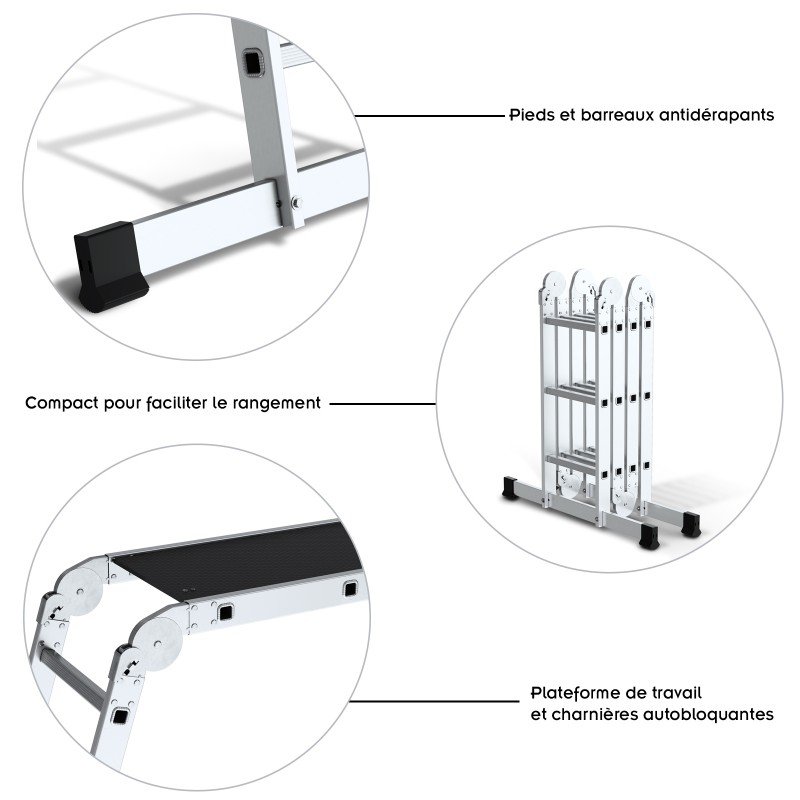 Pieds et barreaux antidérapants

Compact pour faciliter le rangement

Plateforme de travail
et charnières autobloquantes