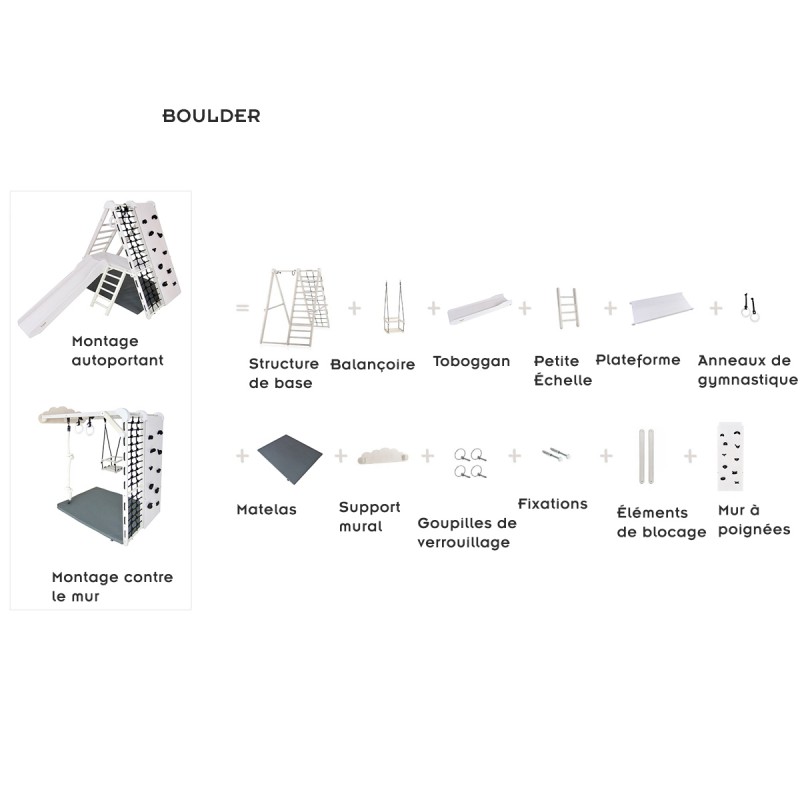 BOULDER

Montage autoportant

Montage contre le mur

=

Structure de base

+

Balançoire

+

Toboggan

+

Petite Échelle

+

Plateforme

+

Anneaux de gymnastique

+

Matelas

+

Support mural

+

Goupilles de verrouillage

+

Fixations

+

Éléments de blocage

+

Mur à poignées