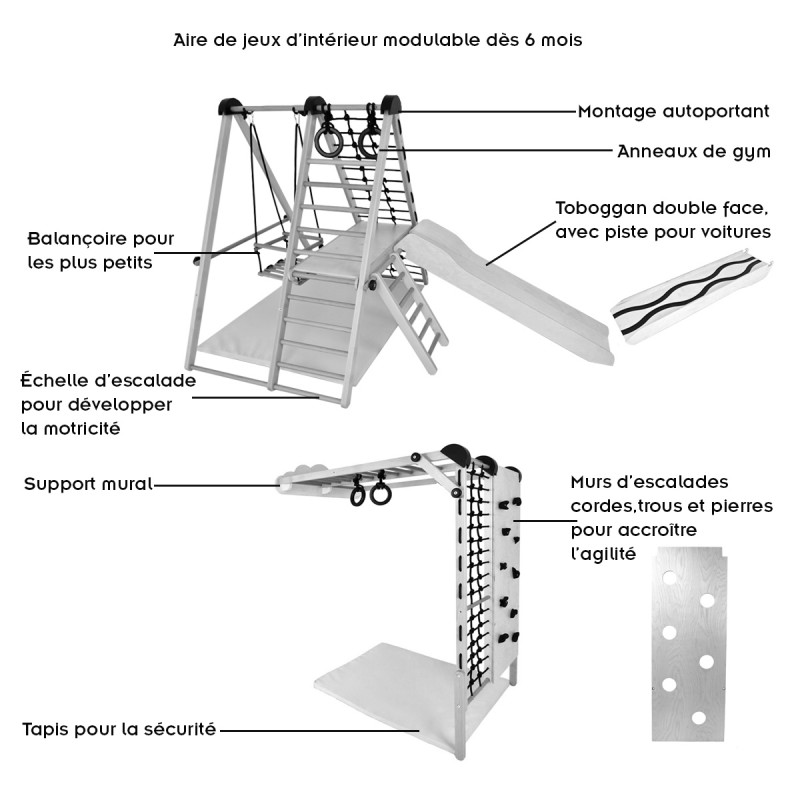 Aire de jeux d'intérieur modulable dès 6 mois

Montage autoportant

Anneaux de gym

Toboggan double face, avec piste pour voitures

Balançoire pour les plus petits

Échelle d'escalade pour développer la motricité

Support mural

Murs d'escalades cordes,trous et pierres pour accroître l'agilité

Tapis pour la sécurité